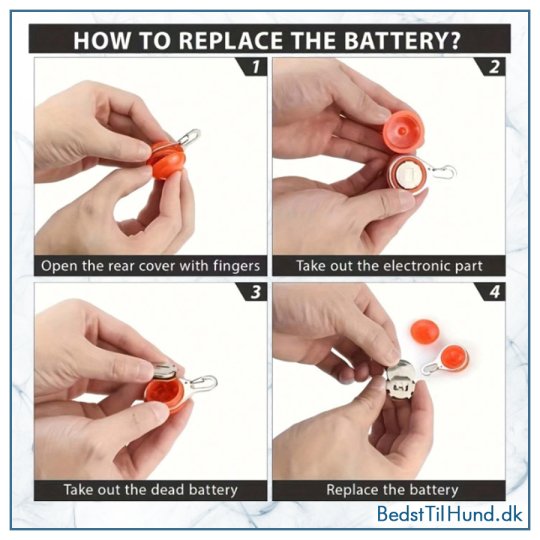 HOW TO REPLACE THE BATTERY?

1

Open the rear cover with fingers

2

Take out the electronic part

3

Take out the dead battery

4

Replace the battery

BedstTilHund.dk