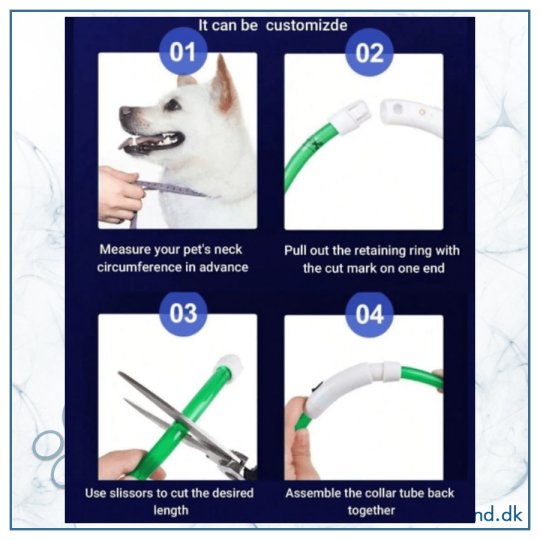 It can be customizde

01

Measure your pet's neck circumference in advance

02

Pull out the retaining ring with the cut mark on one end

03

Use slissors to cut the desired length

04

Assemble the collar tube back together

nd.dk